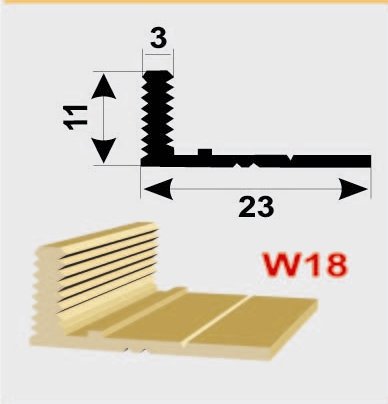 3

11

23

W18