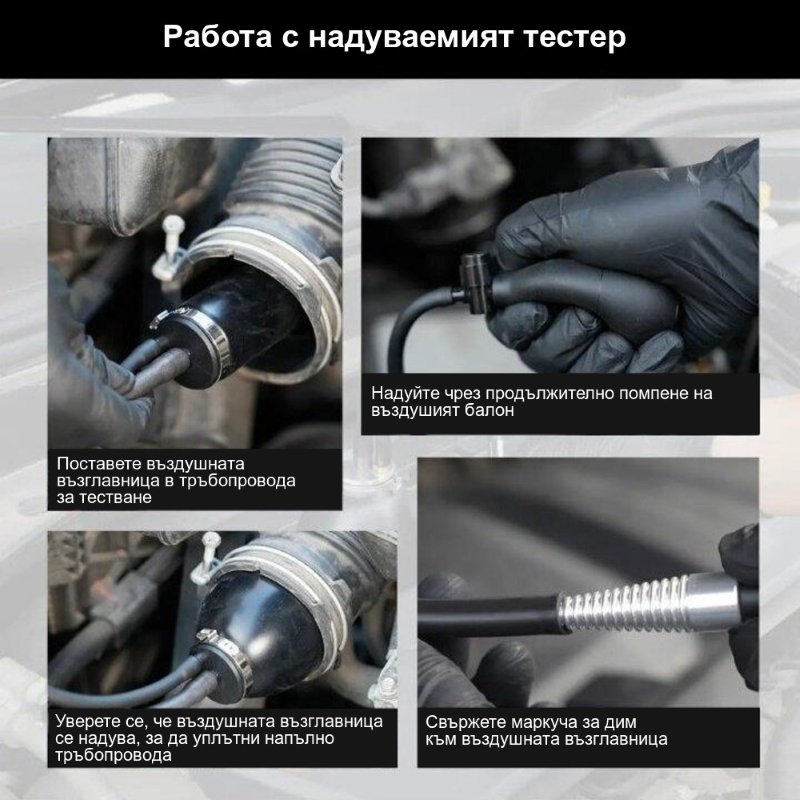 Работа с надуваемият тестер

Поставете въздушната възглавница в тръбопровода за тестване

Надуйте чрез продължително помпене на въздушият балон

Уверете се, че въздушната възглавница се надува, за да уплътни напълно тръбопровода

Свържете маркуча за дим към въздушната възглавница