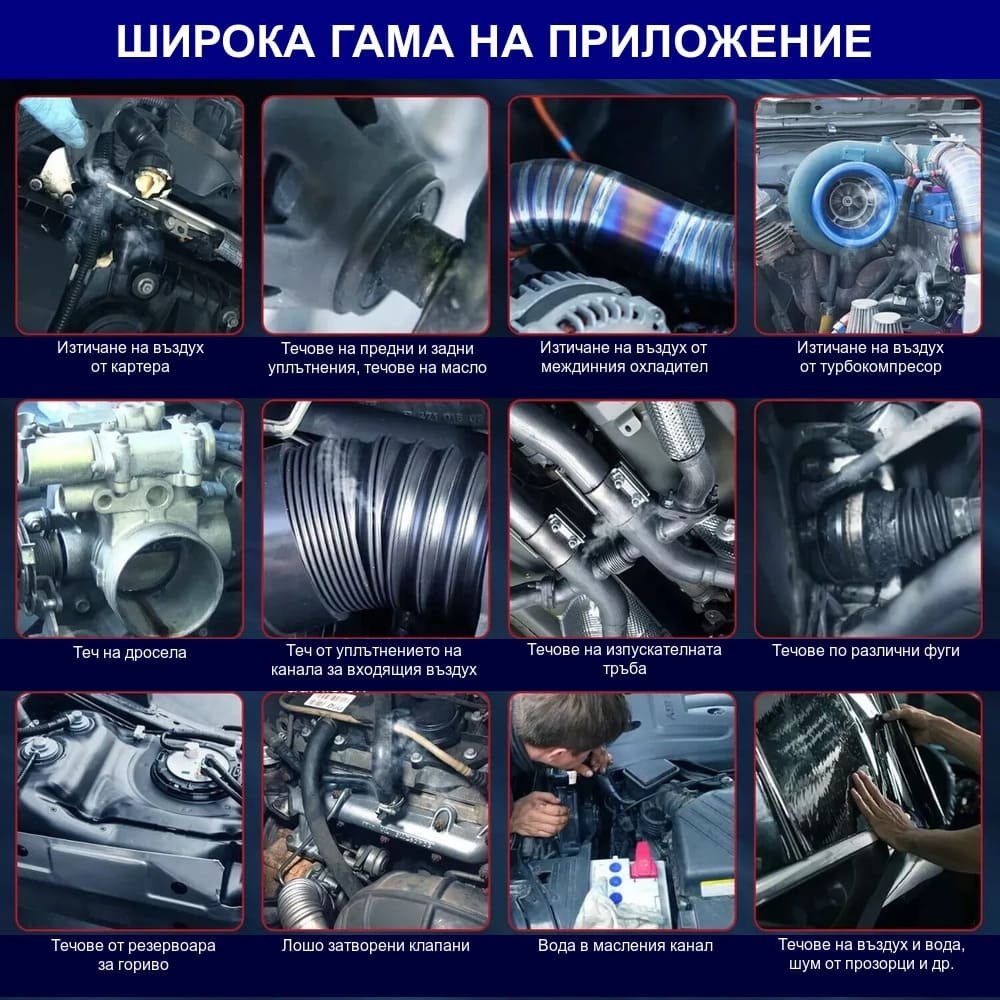 ШИРОКА ГАМА НА ПРИЛОЖЕНИЕ

Изтичане на въздух от картера

Течове на предни и задни уплътнения, течове на масло

Изтичане на въздух от междинния охладител

Изтичане на въздух от турбокомпресор

Теч на дросела

Теч от уплътнението на канала за входящия въздух

Течове на изпускателната тръба

Течове по различни фуги

Течове от резервоара за гориво

Лошо затворени клапани

Вода в масления канал

Течове на въздух и вода, шум от прозорци и др.