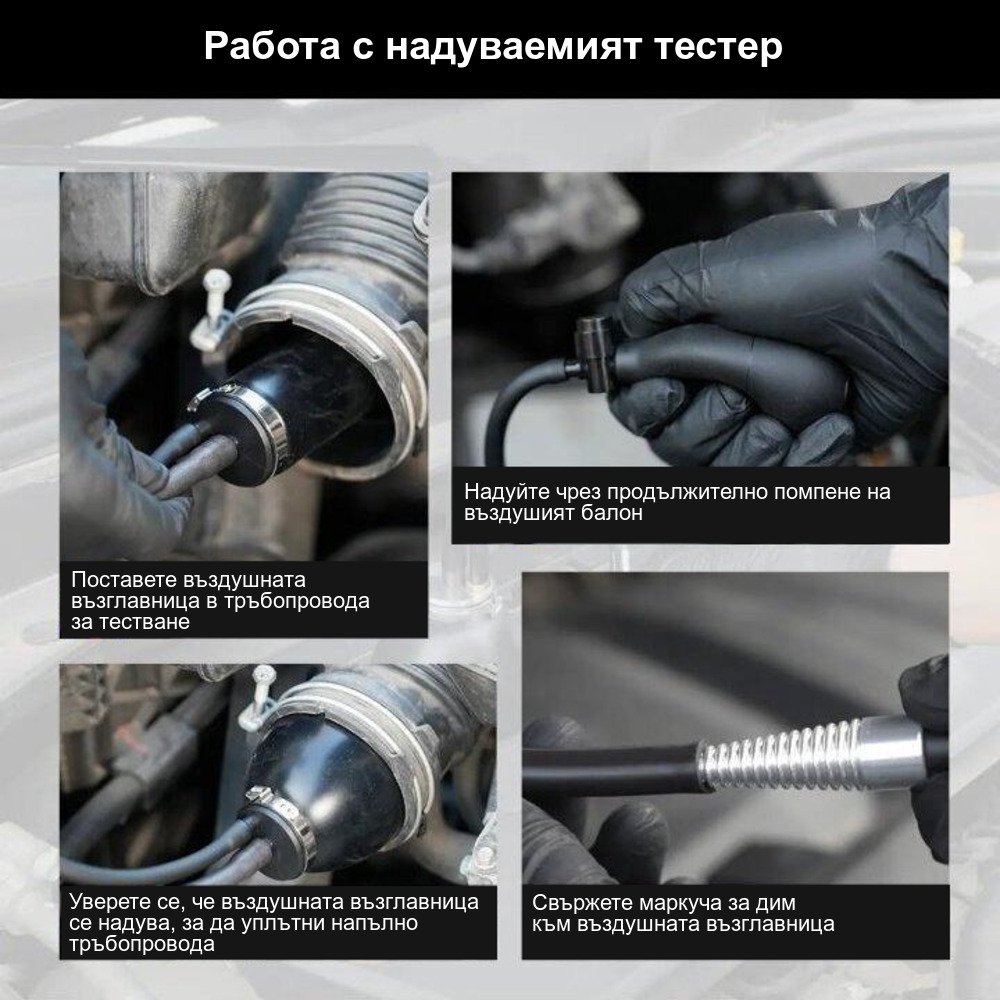 Работа с надуваемият тестер

Поставете въздушната възглавница в тръбопровода за тестване

Надуйте чрез продължително помпене на въздушият балон

Уверете се, че въздушната възглавница се надува, за да уплътни напълно тръбопровода

Свържете маркуча за дим към въздушната възглавница