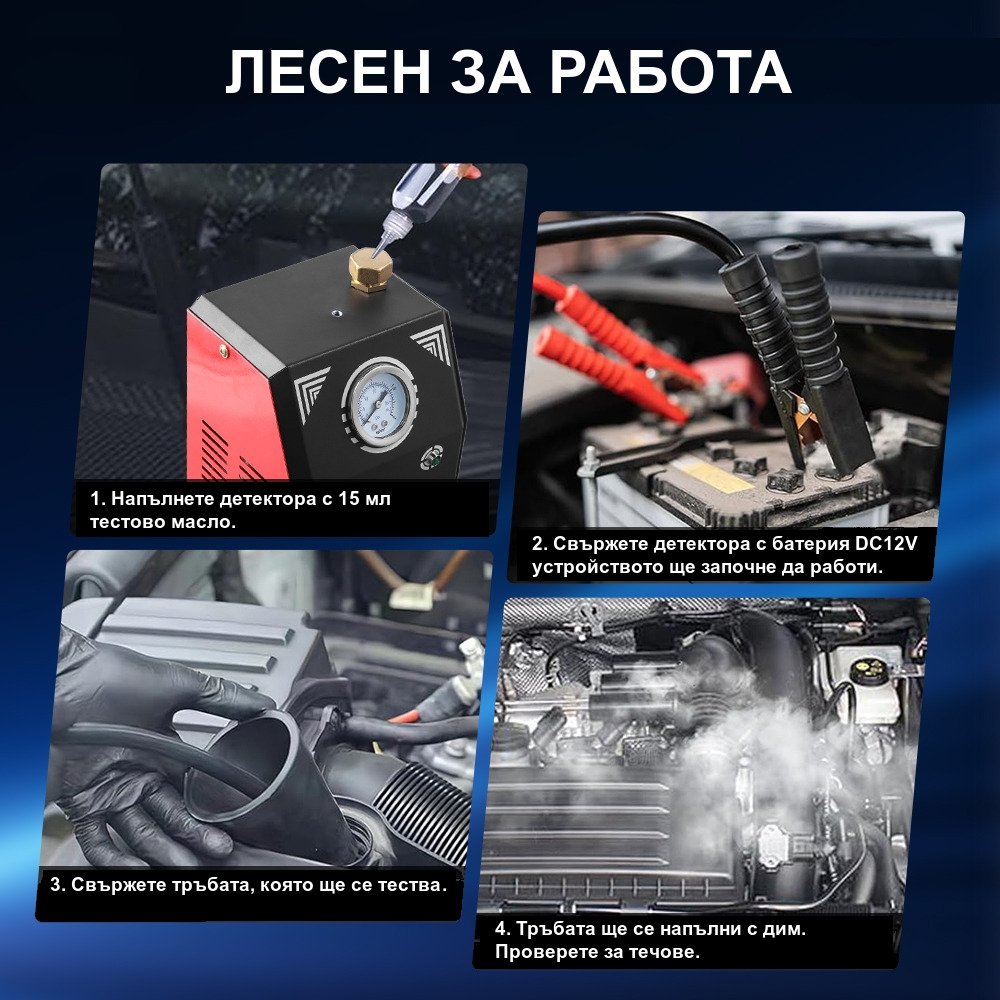 ЛЕСЕН ЗА РАБОТА

1. Напълнете детектора с 15 мл тестово масло.

2. Свържете детектора с батерия DC12V устройството ще започне да работи.

3. Свържете тръбата, която ще се тества.

4. Тръбата ще се напълни с дим. Проверете за течове.